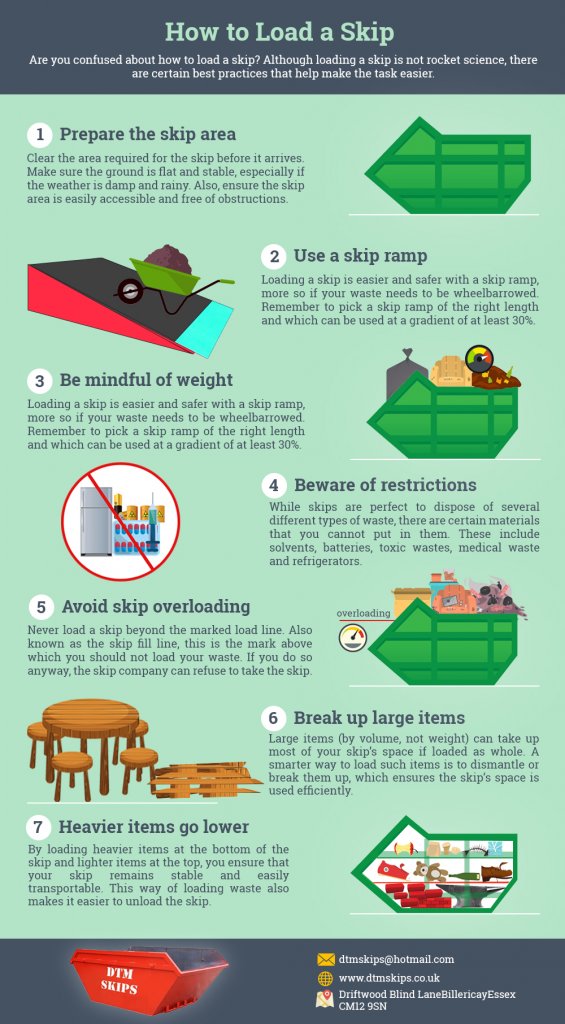 How to Load a Skip

Are you confused about how to load a skip? Although loading a skip is not rocket science, there are certain best practices that help make the task easier.

1 Prepare the skip area

Clear the area required for the skip before it arrives. Make sure the ground is flat and stable, especially if the weather is damp and rainy. Also, ensure the skip area is easily accessible and free of obstructions.

2 Use a skip ramp

Loading a skip is easier and safer with a skip ramp, more so if your waste needs to be wheelbarrowed. Remember to pick a skip ramp of the right length and which can be used at a gradient of at least 30%.

3 Be mindful of weight

Loading a skip is easier and safer with a skip ramp, more so if your waste needs to be wheelbarrowed. Remember to pick a skip ramp of the right length and which can be used at a gradient of at least 30%.

4 Beware of restrictions

While skips are perfect to dispose of several different types of waste, there are certain materials that you cannot put in them. These include solvents, batteries, toxic wastes, medical waste and refrigerators.

5 Avoid skip overloading

Never load a skip beyond the marked load line. Also known as the skip fill line, this is the mark above which you should not load your waste. If you do so anyway, the skip company can refuse to take the skip.

overloading

6 Break up large items

Large items (by volume, not weight) can take up most of your skip's space if loaded as whole. A smarter way to load such items is to dismantle or break them up, which ensures the skip's space is used efficiently.

7 Heavier items go lower

By loading heavier items at the bottom of the skip and lighter items at the top, you ensure that your skip remains stable and easily transportable. This way of loading waste also makes it easier to unload the skip.

DTM SKIPS

dtmskips@hotmail.com
www.dtmskips.co.uk
Driftwood Blind LaneBillericayEssex CM12 9SN